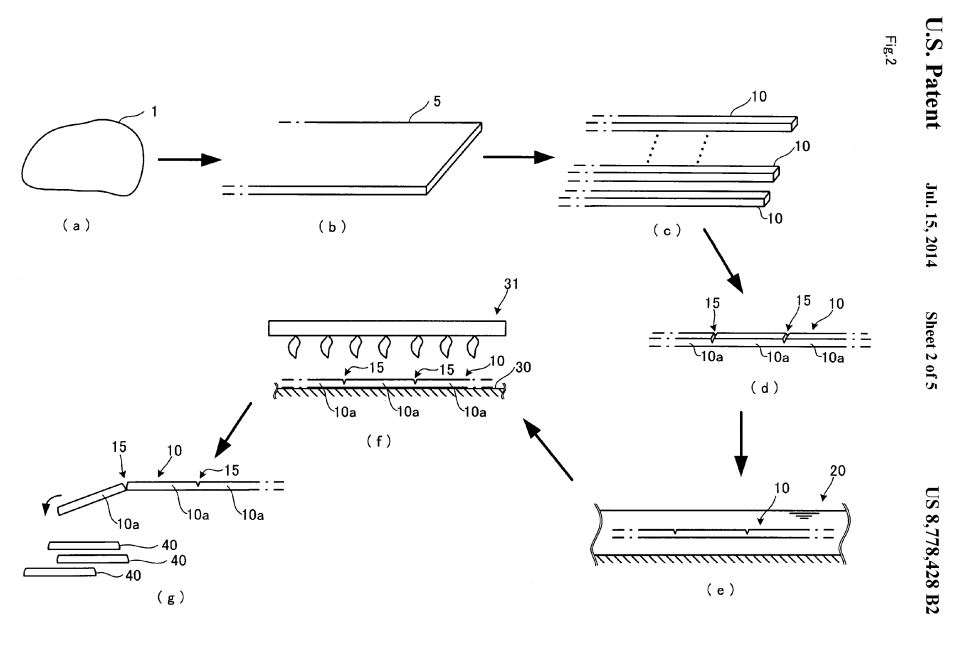 U.S. Patent Jul. 15, 2014 Sheet 2 of 5 US 8,778,428 B2

Fig.2

1
(a)

5
(b)

10
10
10
(c)

15 15 10
10a 10a 10a
(d)

20
10
(e)

31
15 15 10 30
10a 10a 10a
(f)

15 10 15
10a 10a 10a
40
40
40
(g)