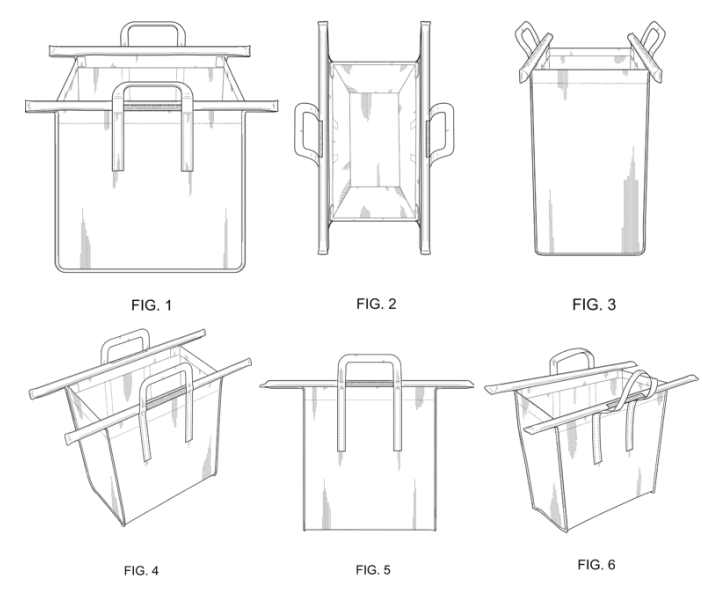 FIG. 1

FIG. 2

FIG. 3

FIG. 4

FIG. 5

FIG. 6