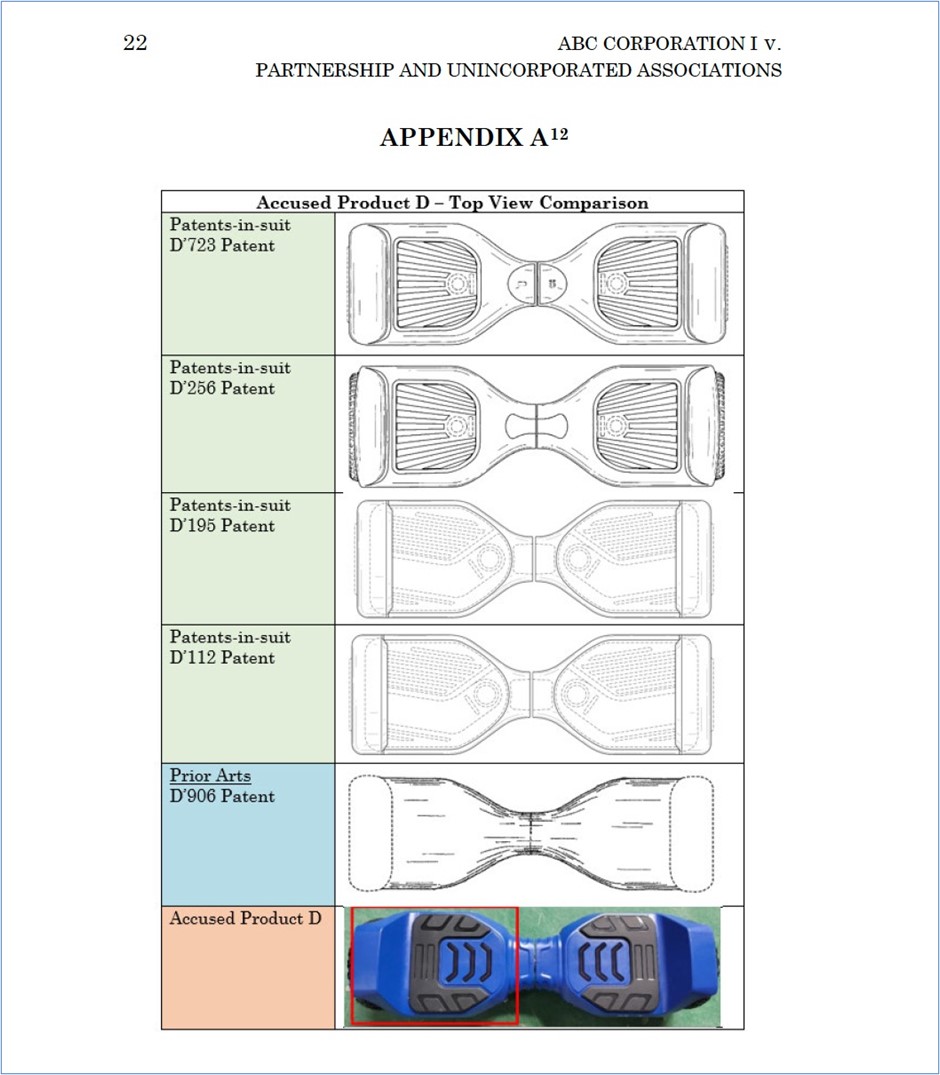 22

ABC CORPORATION I v. PARTNERSHIP AND UNINCORPORATED ASSOCIATIONS

APPENDIX A$^{12}$

| Accused Product D – Top View Comparison | |
|---|---|
| Patents-in-suit D'723 Patent | |
| Patents-in-suit D'256 Patent | |
| Patents-in-suit D'195 Patent | |
| Patents-in-suit D'112 Patent | |
| Prior Arts D'906 Patent | |
| Accused Product D | |