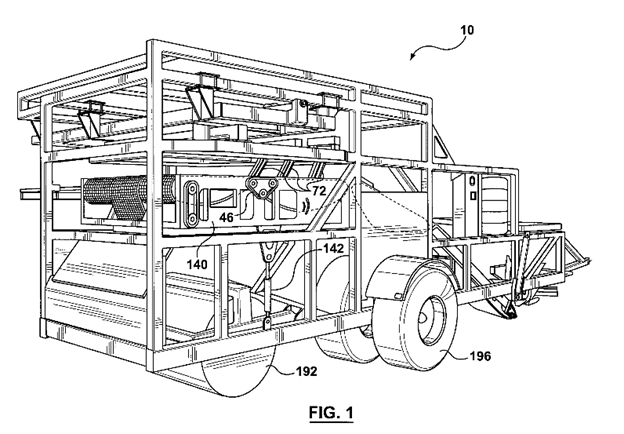 10

72

46

140

142

196

192

FIG. 1