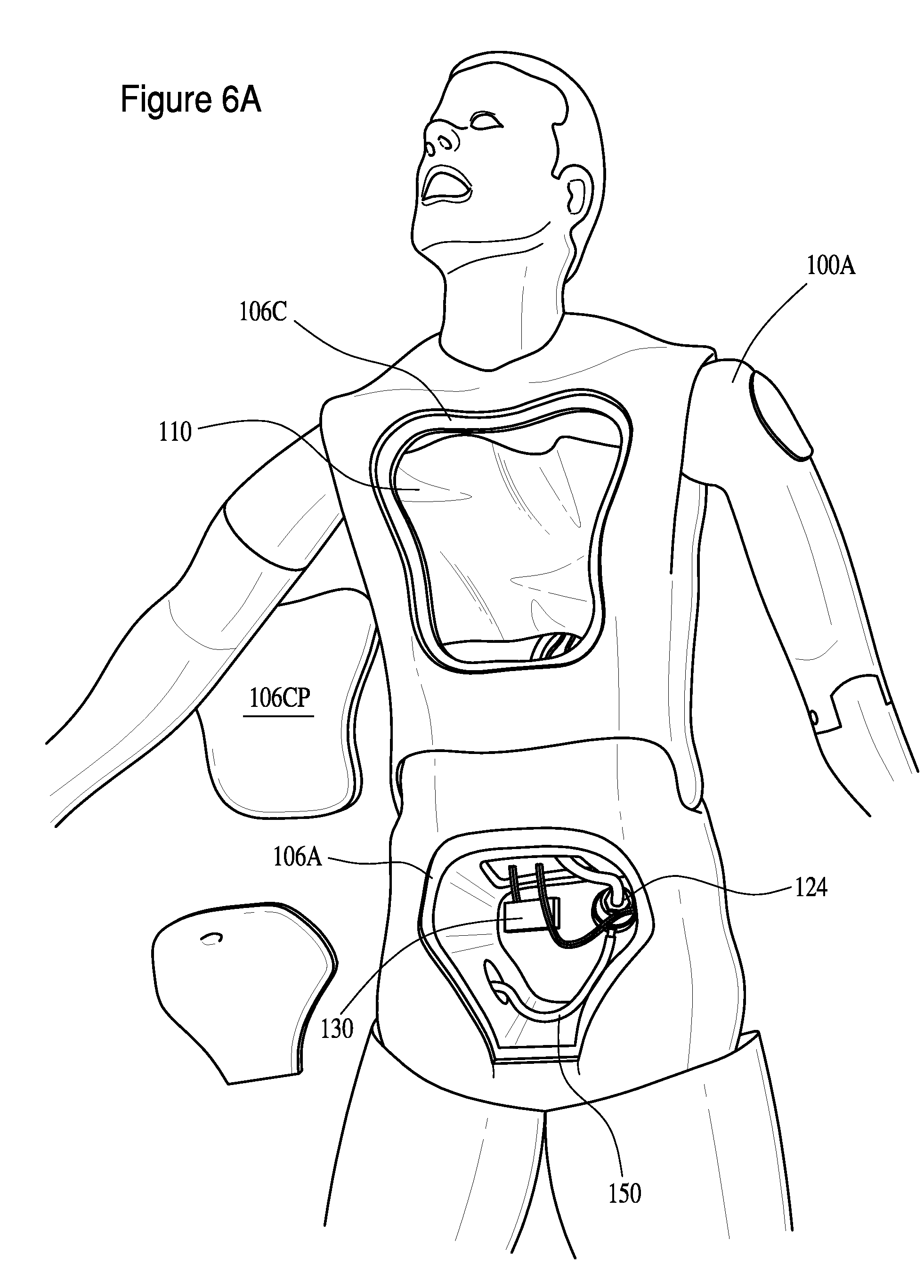 Figure 6A

100A

106C

110

106CP

106A

124

130

150