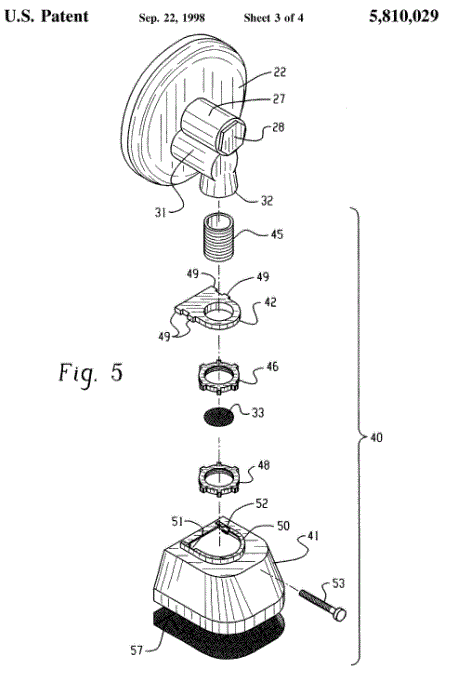 U.S. Patent Sep. 22, 1998 Sheet 3 of 4 5,810,029

22
27
28
31
32
45
49
49
42
49
Fig. 5
46
33
40
48
52
51
50
41
53
57