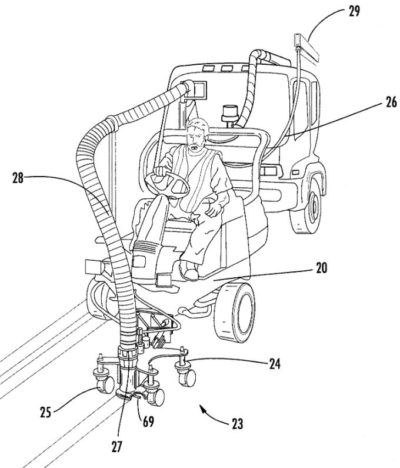 29
26
28
20
24
25
69
23
27