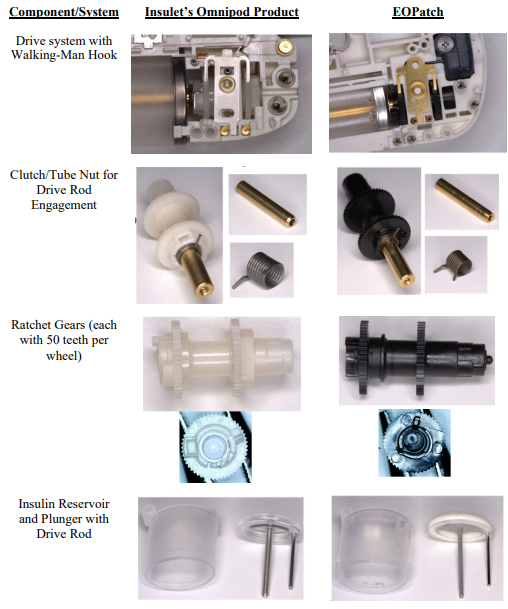 | Component/System | Insulet's Omnipod Product | EOPatch |
|---|---|---|
| Drive system with Walking-Man Hook | | |
| Clutch/Tube Nut for Drive Rod Engagement | | |
| Ratchet Gears (each with 50 teeth per wheel) | | |
| Insulin Reservoir and Plunger with Drive Rod | | |