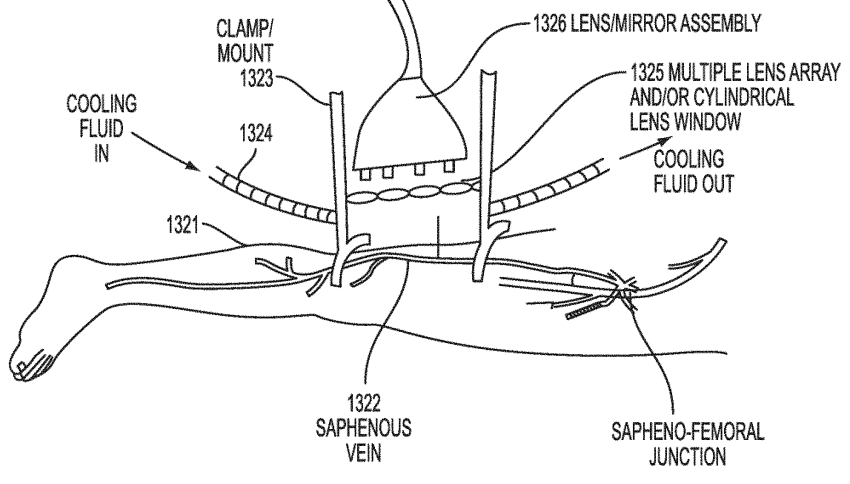 CLAMP/
MOUNT
1323

1326 LENS/MIRROR ASSEMBLY

1325 MULTIPLE LENS ARRAY
AND/OR CYLINDRICAL
LENS WINDOW

COOLING
FLUID
IN

1324

COOLING
FLUID OUT

1321

1322
SAPHENOUS
VEIN

SAPHENO-FEMORAL
JUNCTION