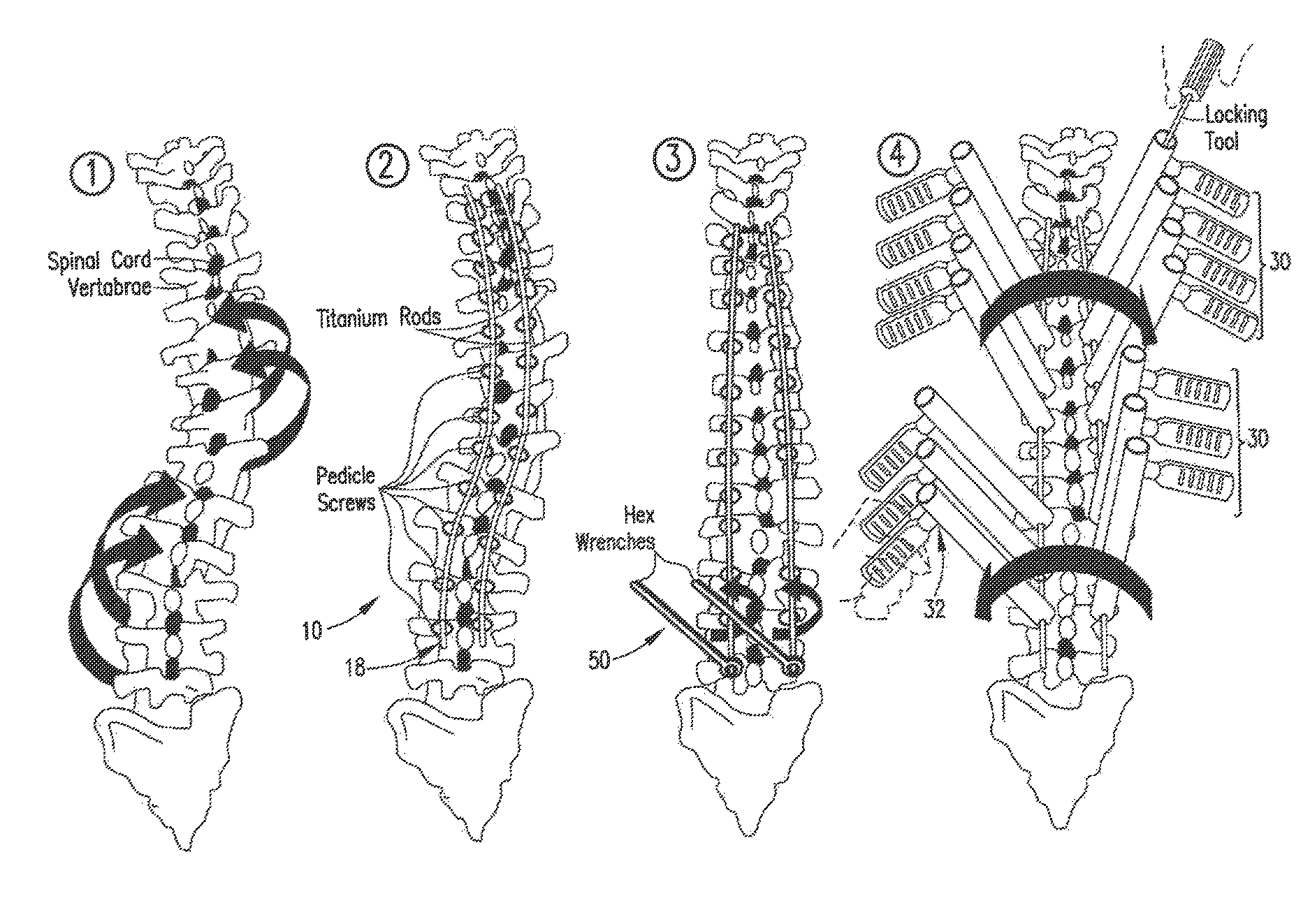 1

Spinal Cord
Vertabrae

2

Titanium Rods

Pedicle
Screws

10

18

3

Hex
Wrenches

50

4

Locking
Tool

30

30

32