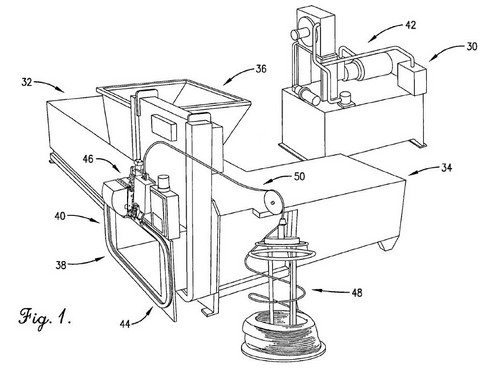 42
30
32
36
46
34
50
40
38
48
Fig. 1.
44